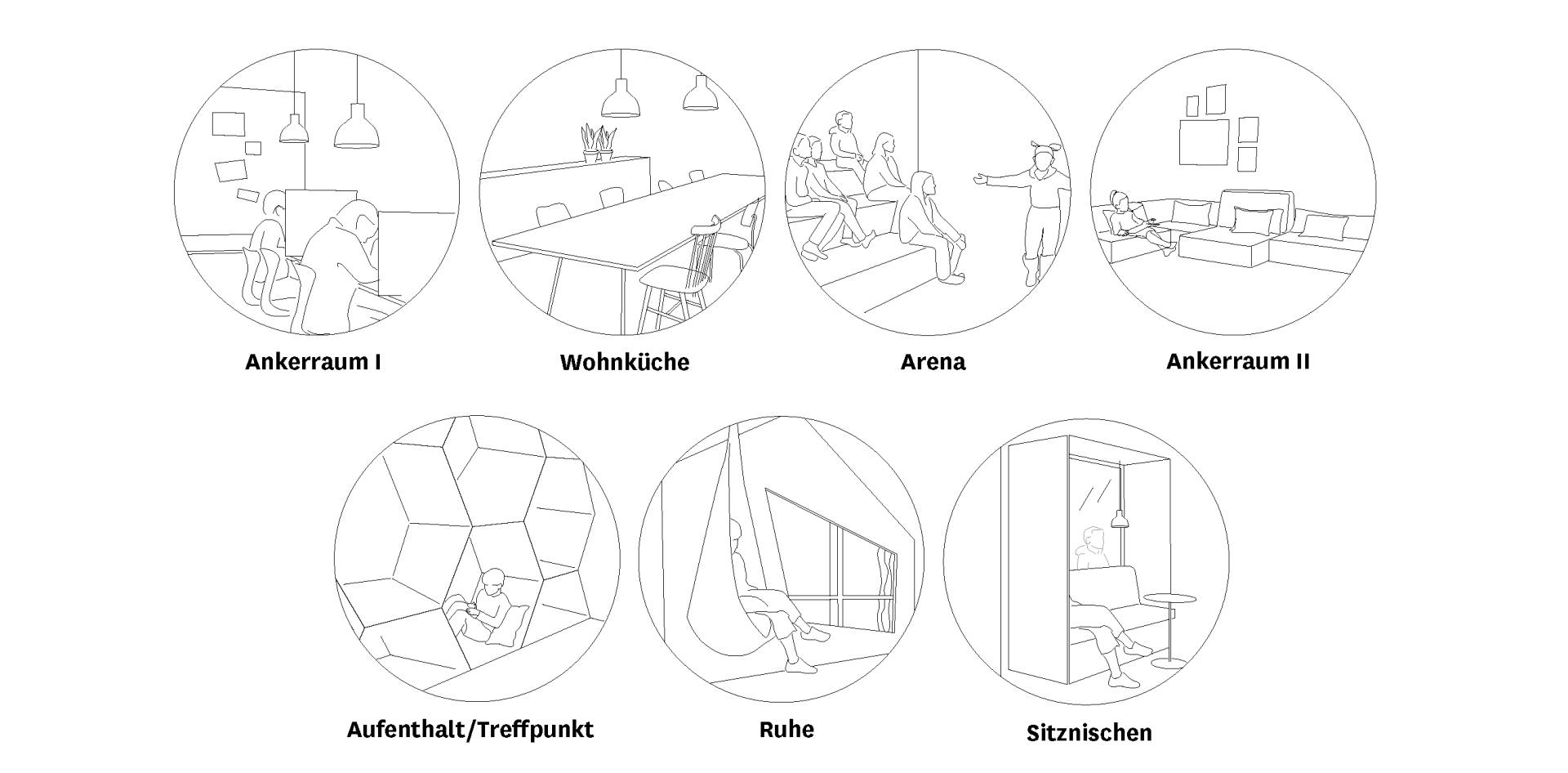 Ankerraum I

Wohnküche

Arena

Ankerraum II

Aufenthalt/Treffpunkt

Ruhe

Sitznischen